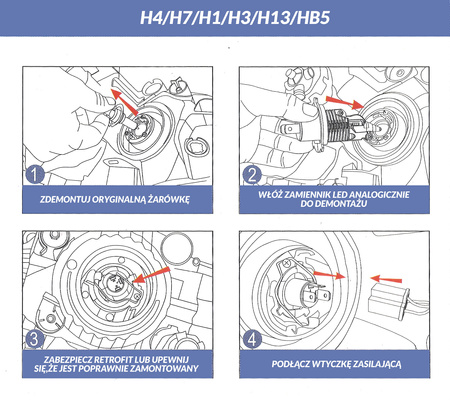 H4/H7/H1/H3/H13/HB5

1

ZDEMONTUJ ORYGINALNĄ ŻARÓWKĘ

2

WŁÓŻ ZAMIENNIK LED ANALOGICZNIE DO DEMONTAŻU

3

ZABEZPIECZ RETROFIT LUB UPEWNIJ SIĘ,ŻE JEST POPRAWNIE ZAMONTOWANY

4

PODŁĄCZ WTYCZKĘ ZASILAJĄCĄ