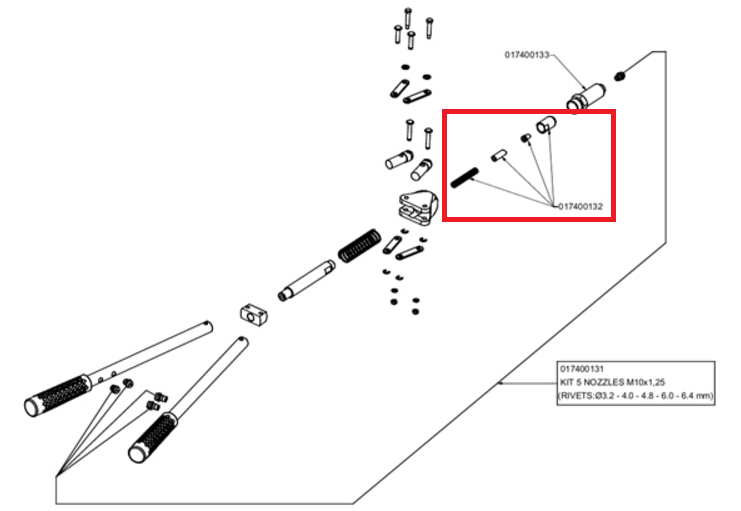 017400133

017400132

017400131
KIT 5 NOZZLES M10x1,25
(RIVETS:Ø3.2 - 4.0 - 4.8 - 6.0 - 6.4 mm)