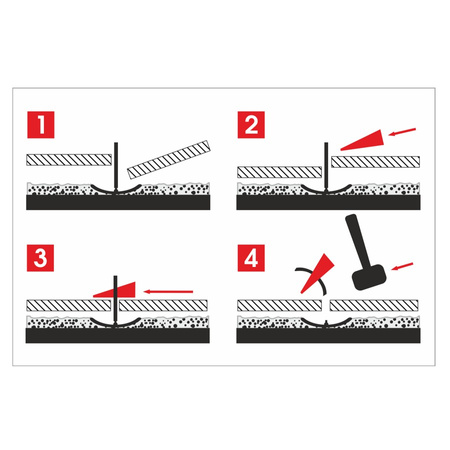 1

2

3

4